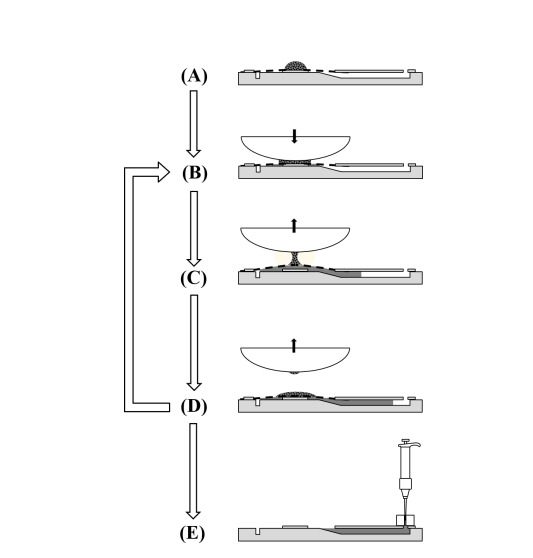 (A)

(B)

(C)

(D)

(E)