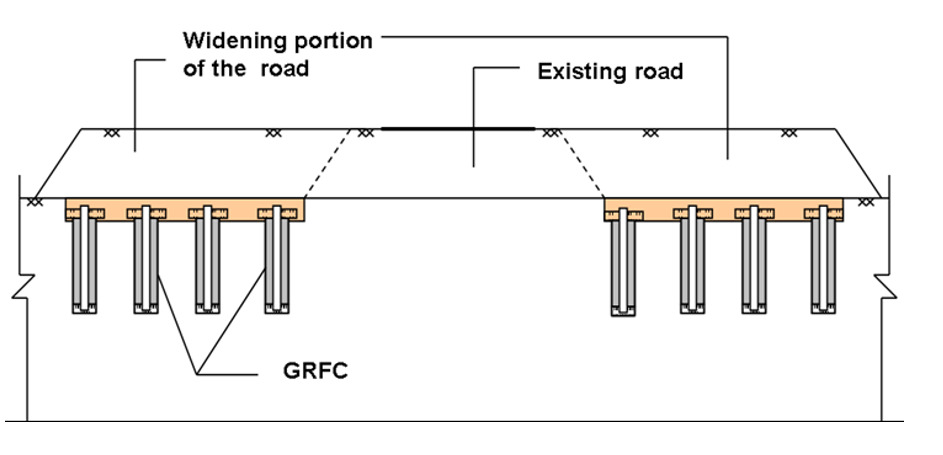 Widening portion of the road

Existing road

GRFC